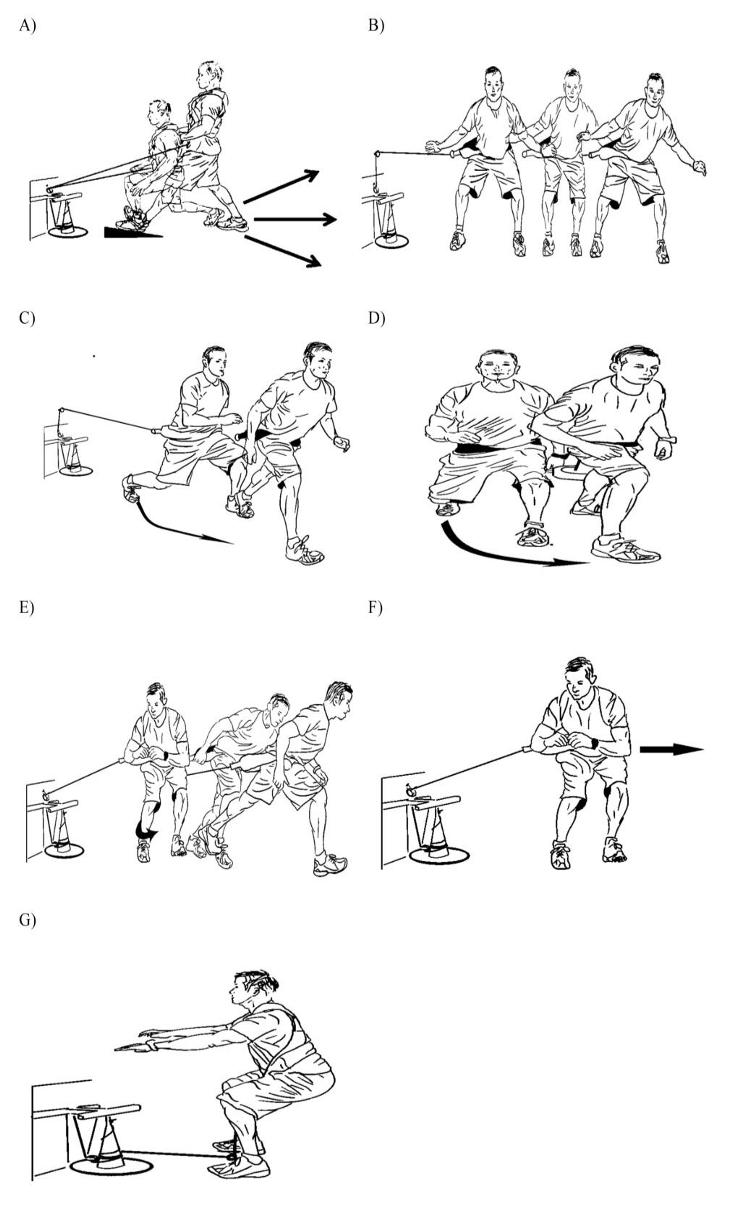 A)

B)

C)

D)

E)

F)

G)